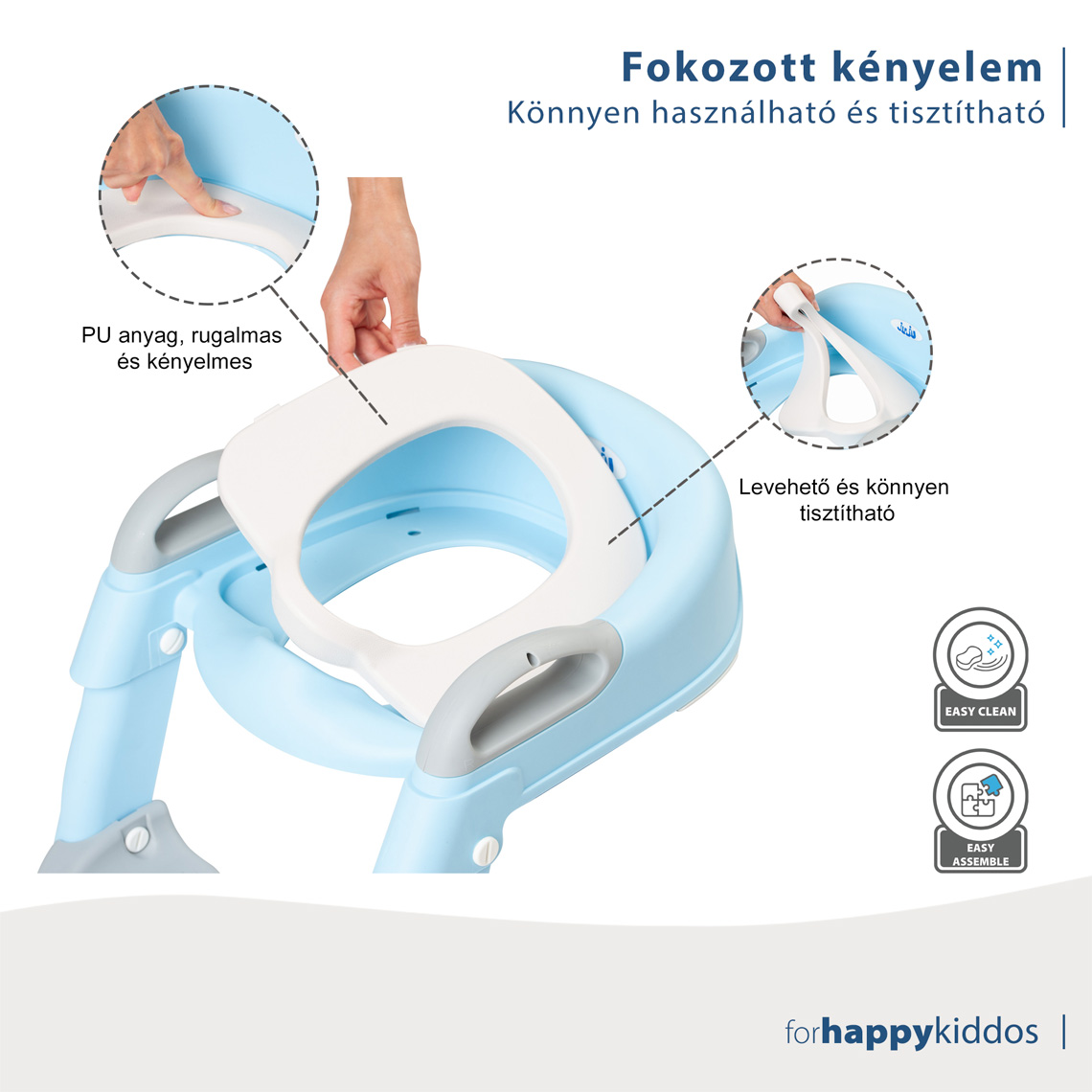 Fokozott kényelem
Könnyen használható és tisztítható

PU anyag, rugalmas és kényelmes

Levehető és könnyen tisztítható

EASY CLEAN

EASY ASSEMBLE

forhappykiddos