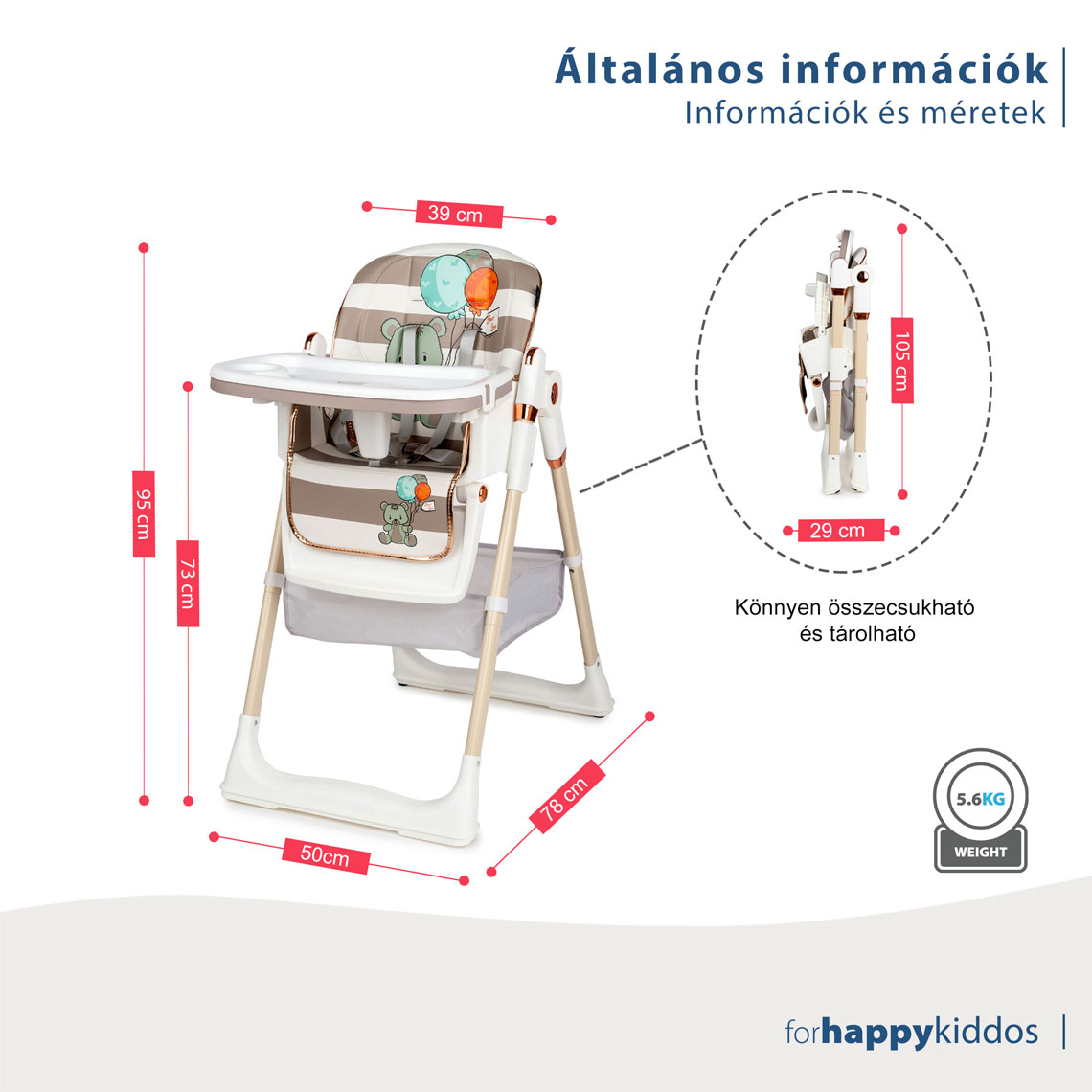 Általános információk
Információk és méretek

39 cm

95 cm

73 cm

50cm

78 cm

105 cm

29 cm

Könnyen összecsukható és tárolható

5.6KG
WEIGHT

forhappykiddos